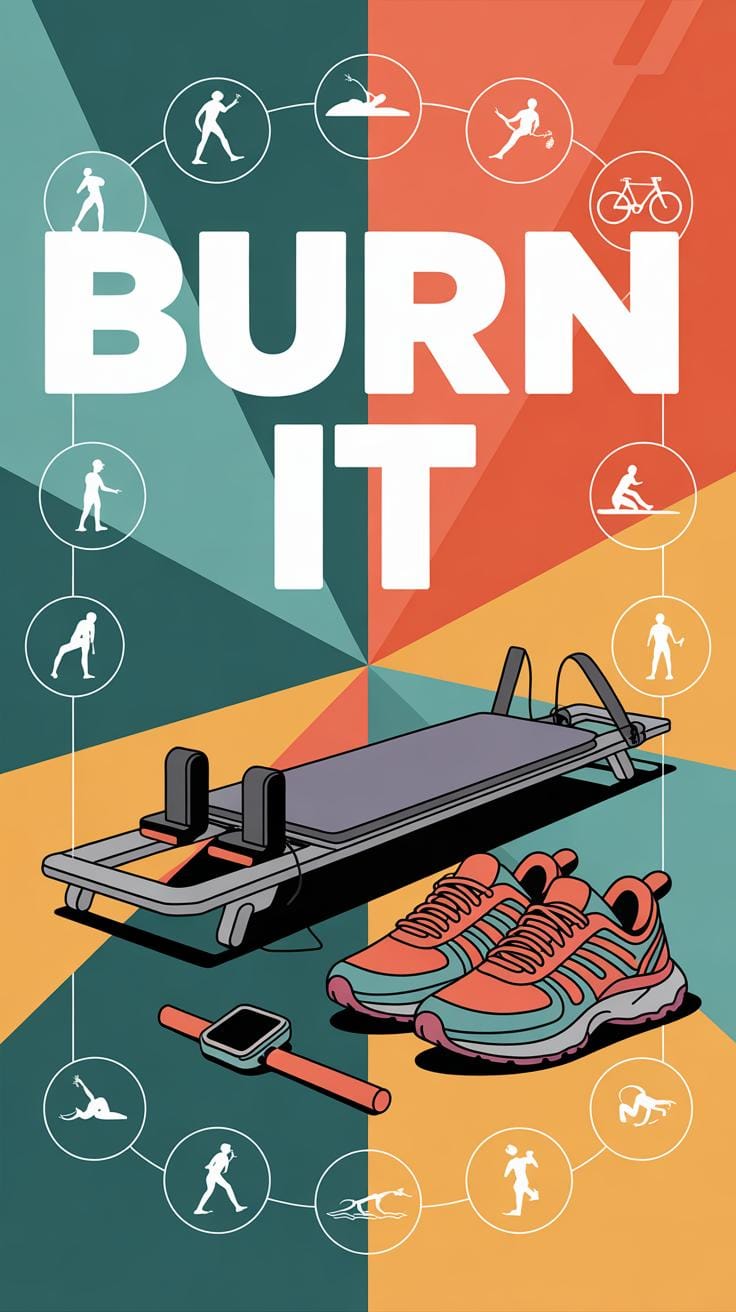 BURN IT