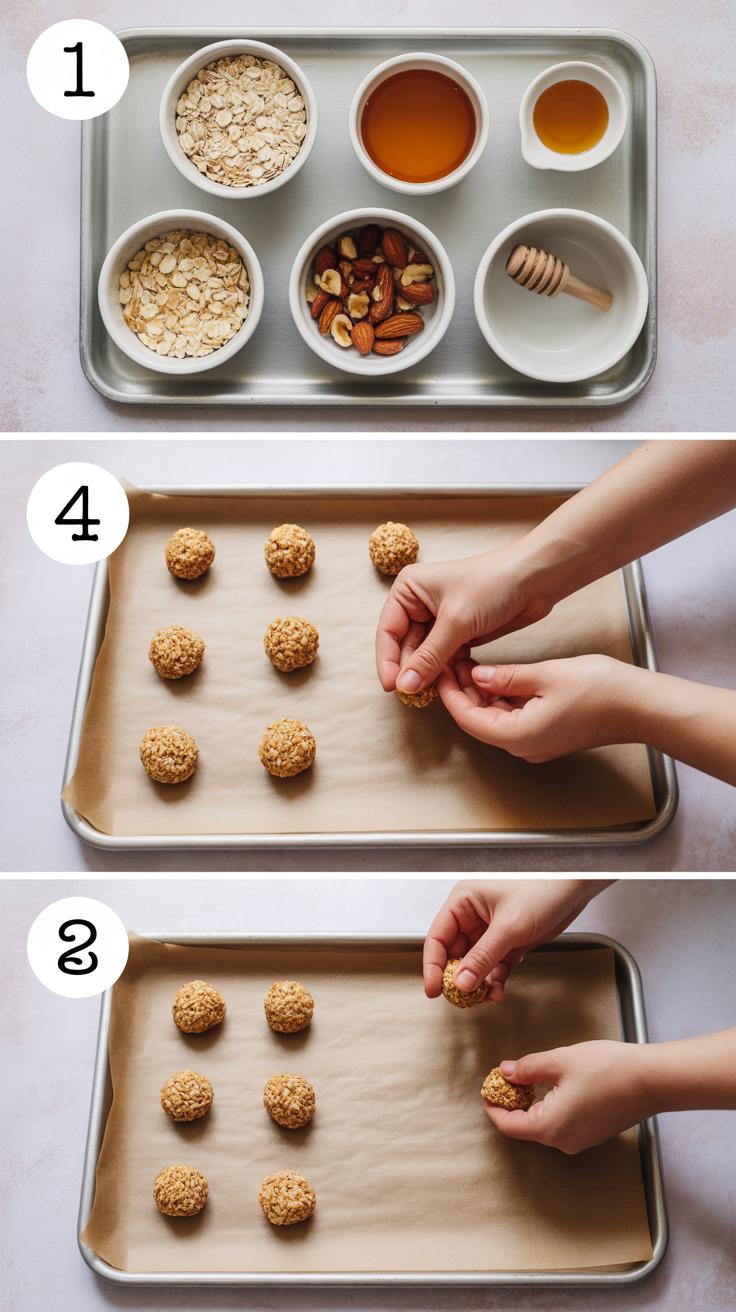 1

4

2