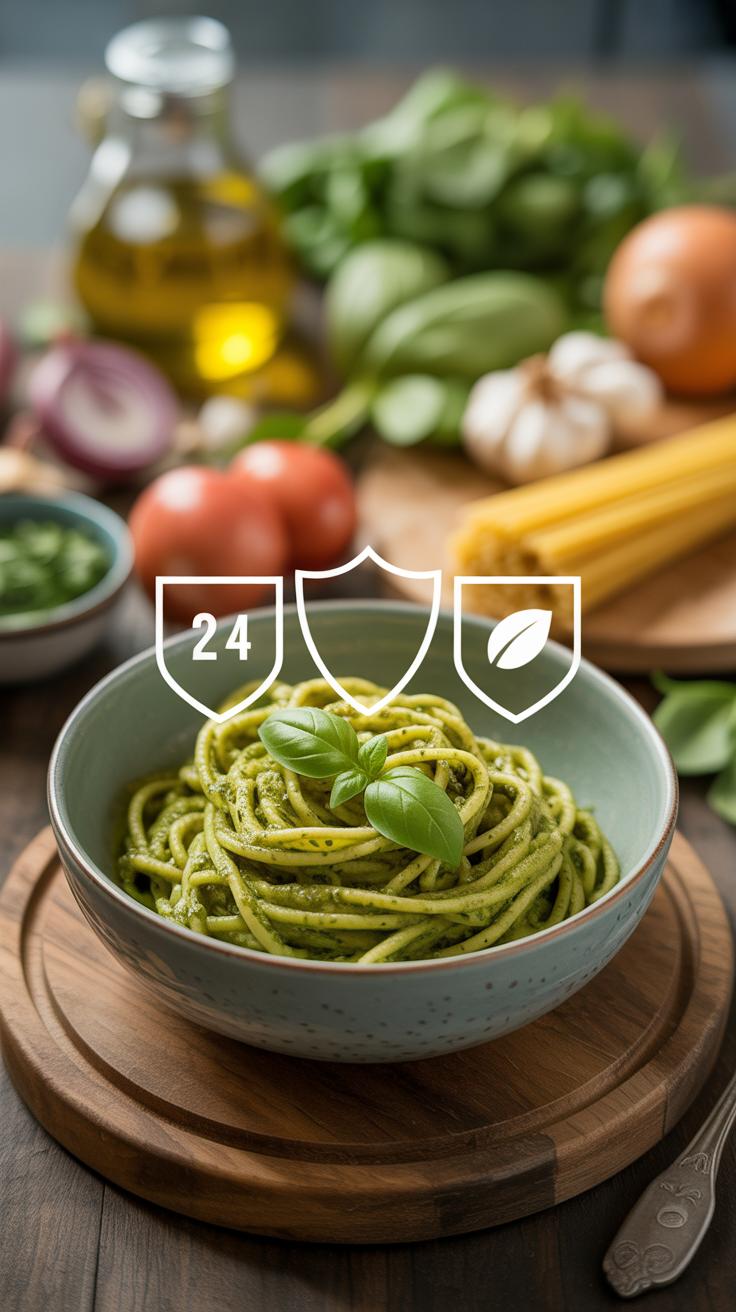 24